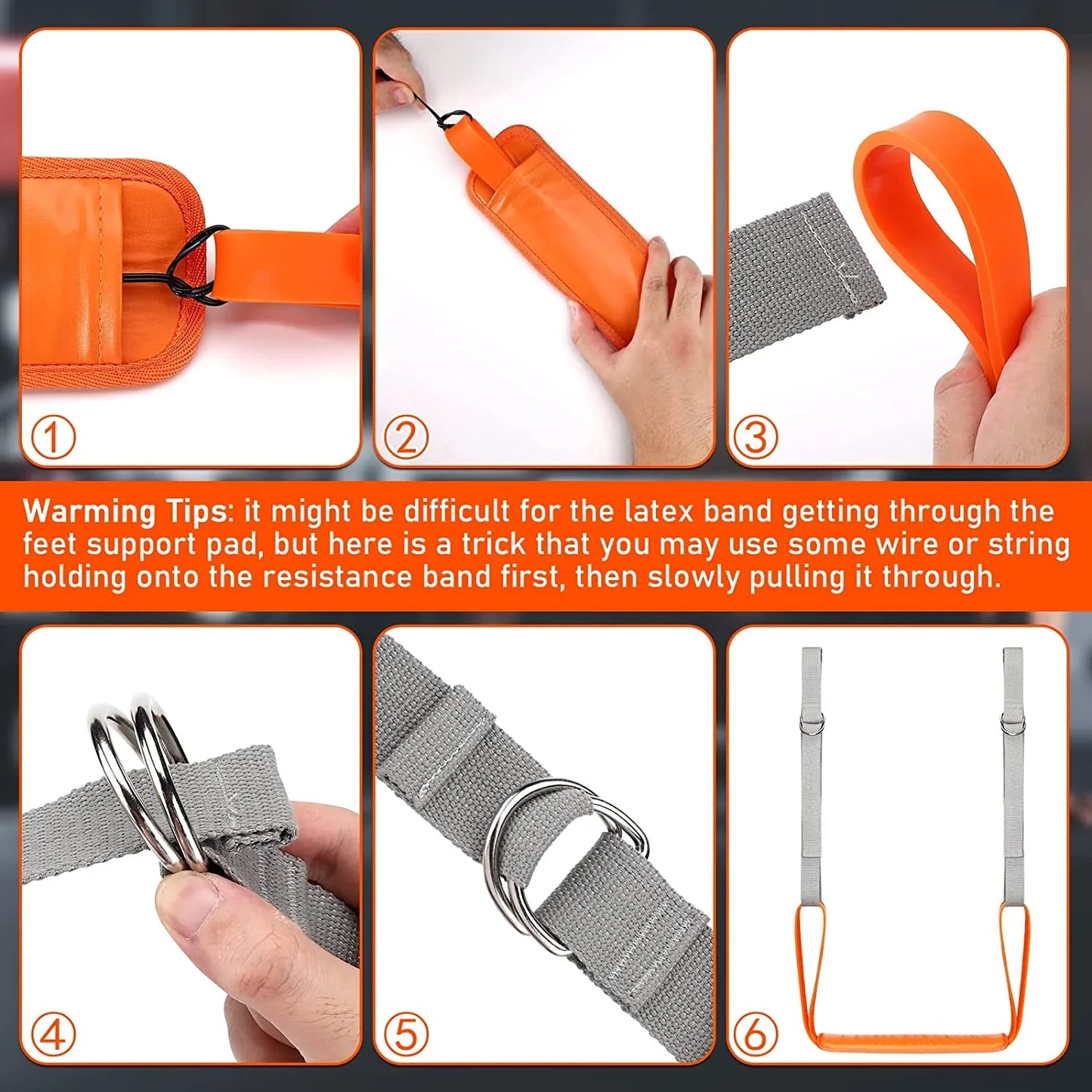 ①

②

③

Warming Tips: it might be difficult for the latex band getting through the feet support pad, but here is a trick that you may use some wire or string holding onto the resistance band first, then slowly pulling it through.

④

⑤

⑥