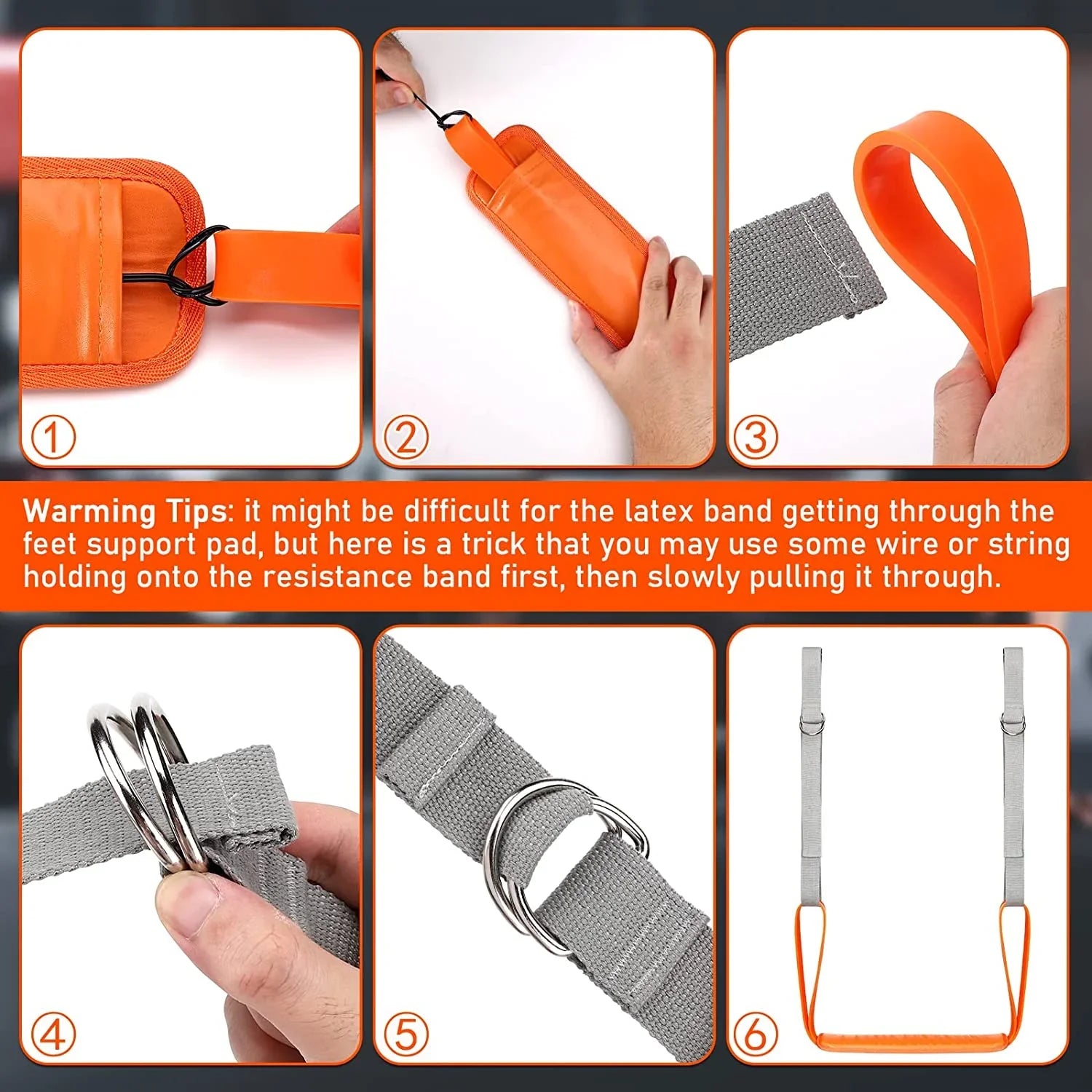 ①

②

③

Warming Tips: it might be difficult for the latex band getting through the feet support pad, but here is a trick that you may use some wire or string holding onto the resistance band first, then slowly pulling it through.

④

⑤

⑥